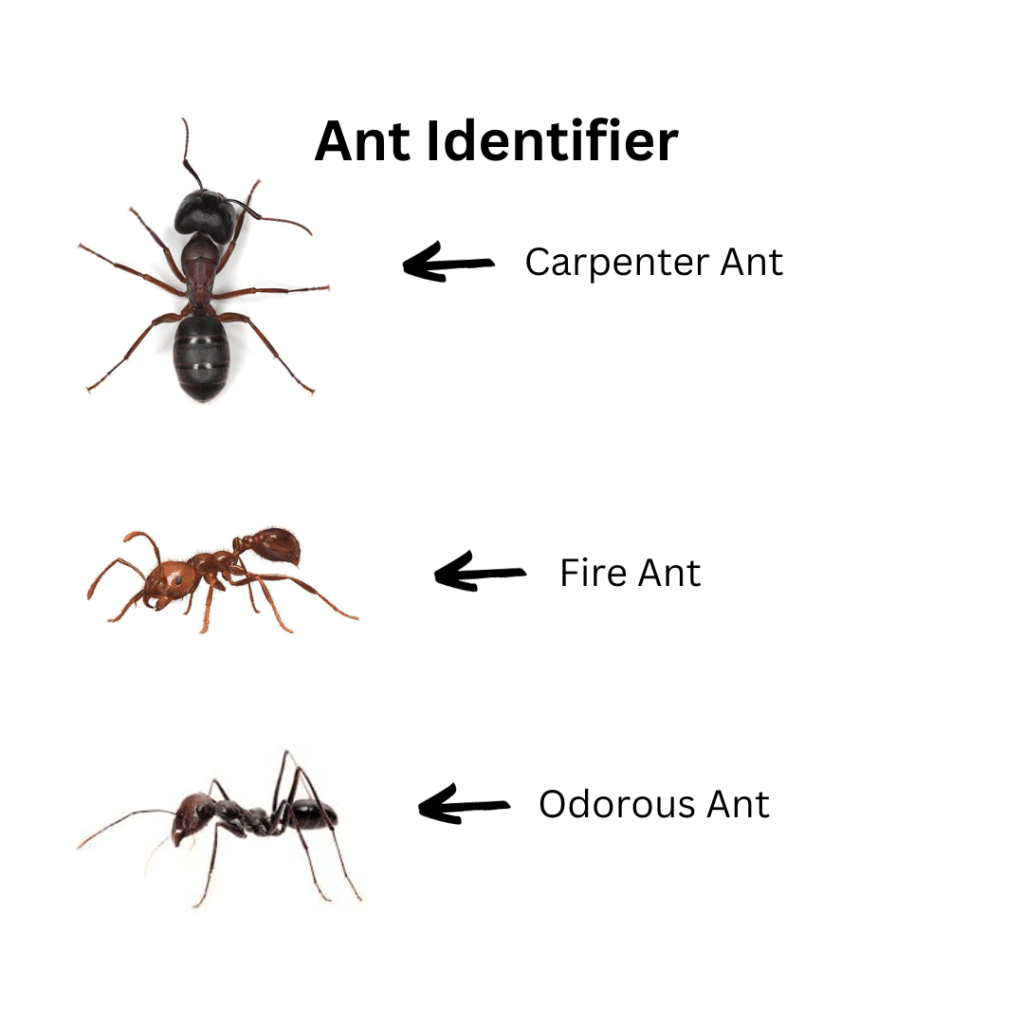 Ant Identifier

Carpenter Ant

Fire Ant

Odorous Ant