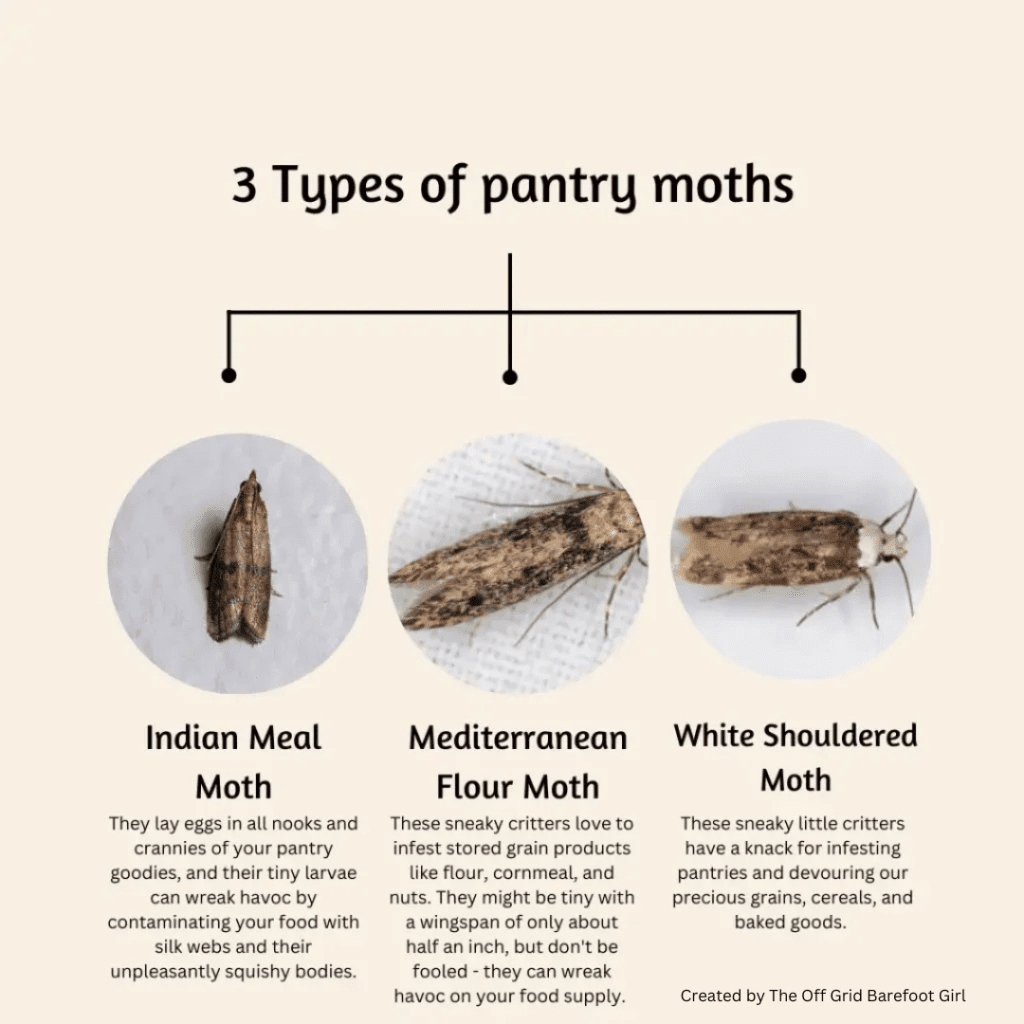 3 Types of pantry moths

Indian Meal Moth

They lay eggs in all nooks and crannies of your pantry goodies, and their tiny larvae can wreak havoc by contaminating your food with silk webs and their unpleasantly squishy bodies.

Mediterranean Flour Moth

These sneaky critters love to infest stored grain products like flour, cornmeal, and nuts. They might be tiny with a wingspan of only about half an inch, but don't be fooled - they can wreak havoc on your food supply.

White Shouldered Moth

These sneaky little critters have a knack for infesting pantries and devouring our precious grains, cereals, and baked goods.

Created by The Off Grid Barefoot Girl